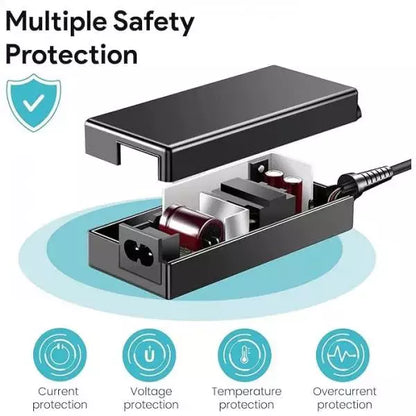 Multiple Safety Protection

U

Current protection

Voltage protection

Temperature protection

Overcurrent protection