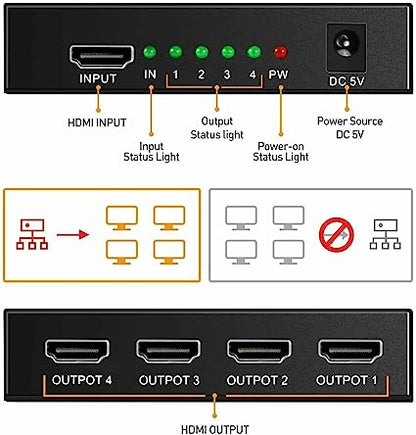 INPUT IN 1 2 3 4 PW DC 5V

HDMI INPUT

Input
Status Light

Output
Status light

Power-on
Status Light

Power Source
DC 5V

OUTPOT 4 OUTPOT 3 OUTPOT 2 OUTPOT 1

HDMI OUTPUT