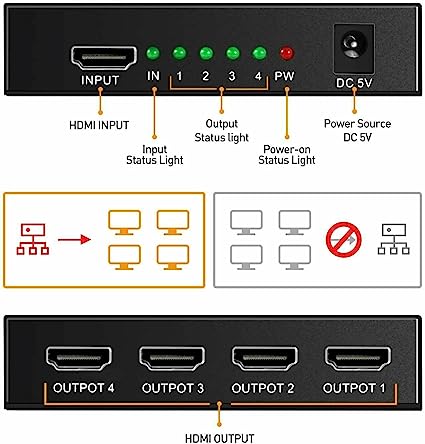 INPUT

IN 1 2 3 4 PW

DC 5V

HDMI INPUT

Input
Status Light

Output
Status light

Power-on
Status Light

Power Source
DC 5V

OUTPOT 4 OUTPOT 3 OUTPOT 2 OUTPOT 1

HDMI OUTPUT