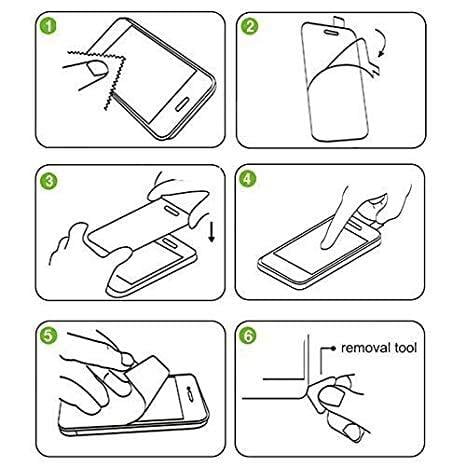 1

2

3

4

5

6

removal tool