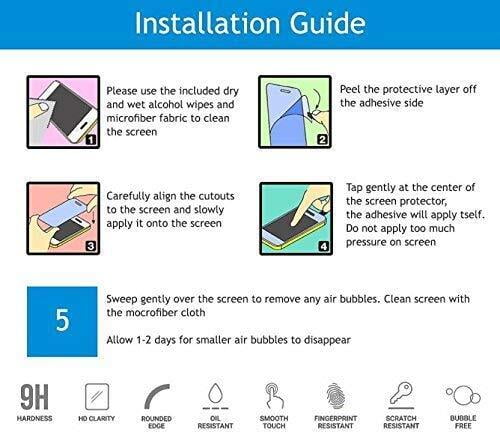 Installation Guide

1
Please use the included dry and wet alcohol wipes and microfiber fabric to clean the screen

2
Peel the protective layer off the adhesive side

3
Carefully align the cutouts to the screen and slowly apply it onto the screen

4
Tap gently at the center of the screen protector, the adhesive will apply tself. Do not apply too much pressure on screen

5
Sweep gently over the screen to remove any air bubbles. Clean screen with the mocrofiber cloth

Allow 1-2 days for smaller air bubbles to disappear

9H
HARDNESS

HD CLARITY

ROUNDED EDGE

OIL RESISTANT

SMOOTH TOUCH

FINGERPRINT RESISTANT

SCRATCH RESISTANT

BUBBLE FREE