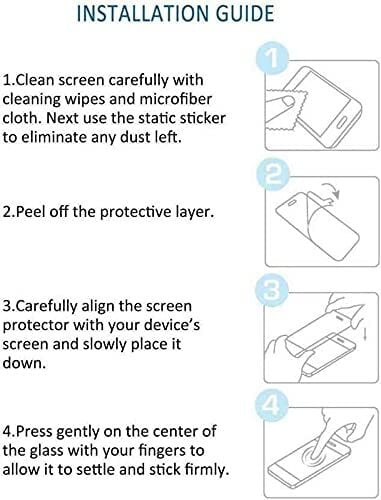 INSTALLATION GUIDE

1.Clean screen carefully with cleaning wipes and microfiber cloth. Next use the static sticker to eliminate any dust left.

1

2.Peel off the protective layer.

2

3.Carefully align the screen protector with your device's screen and slowly place it down.

3

4.Press gently on the center of the glass with your fingers to allow it to settle and stick firmly.

4