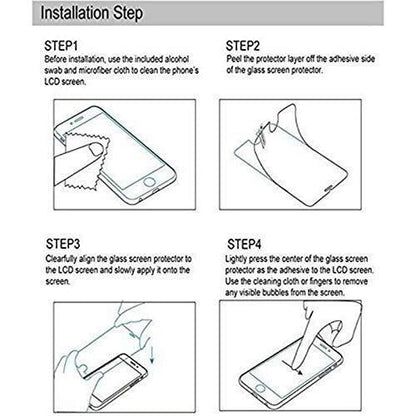 Installation Step

STEP1
Before installation, use the included alcohol swab and microfiber cloth to clean the phone's LCD screen.

STEP2
Peel the protector layer off the adhesive side of the glass screen protector.

STEP3
Clearfully align the glass screen protector to the LCD screen and slowly apply it onto the screen.

STEP4
Lightly press the center of the glass screen protector as the adhesive to the LCD screen. Use the cleaning cloth or fingers to remove any visible bubbles from the screen.