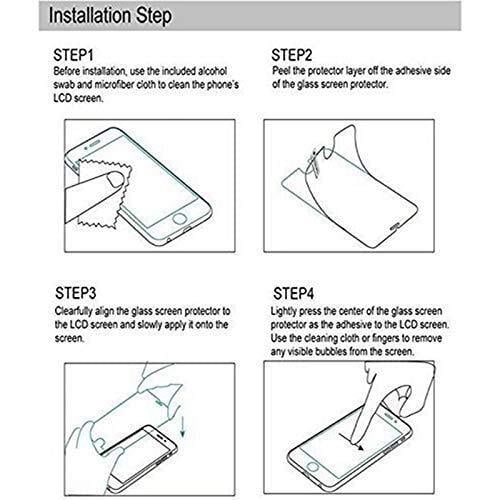 Installation Step

STEP1
Before installation, use the included alcohol swab and microfiber cloth to clean the phone's LCD screen.

STEP2
Peel the protector layer off the adhesive side of the glass screen protector.

STEP3
Clearfully align the glass screen protector to the LCD screen and slowly apply it onto the screen.

STEP4
Lightly press the center of the glass screen protector as the adhesive to the LCD screen. Use the cleaning cloth or fingers to remove any visible bubbles from the screen.