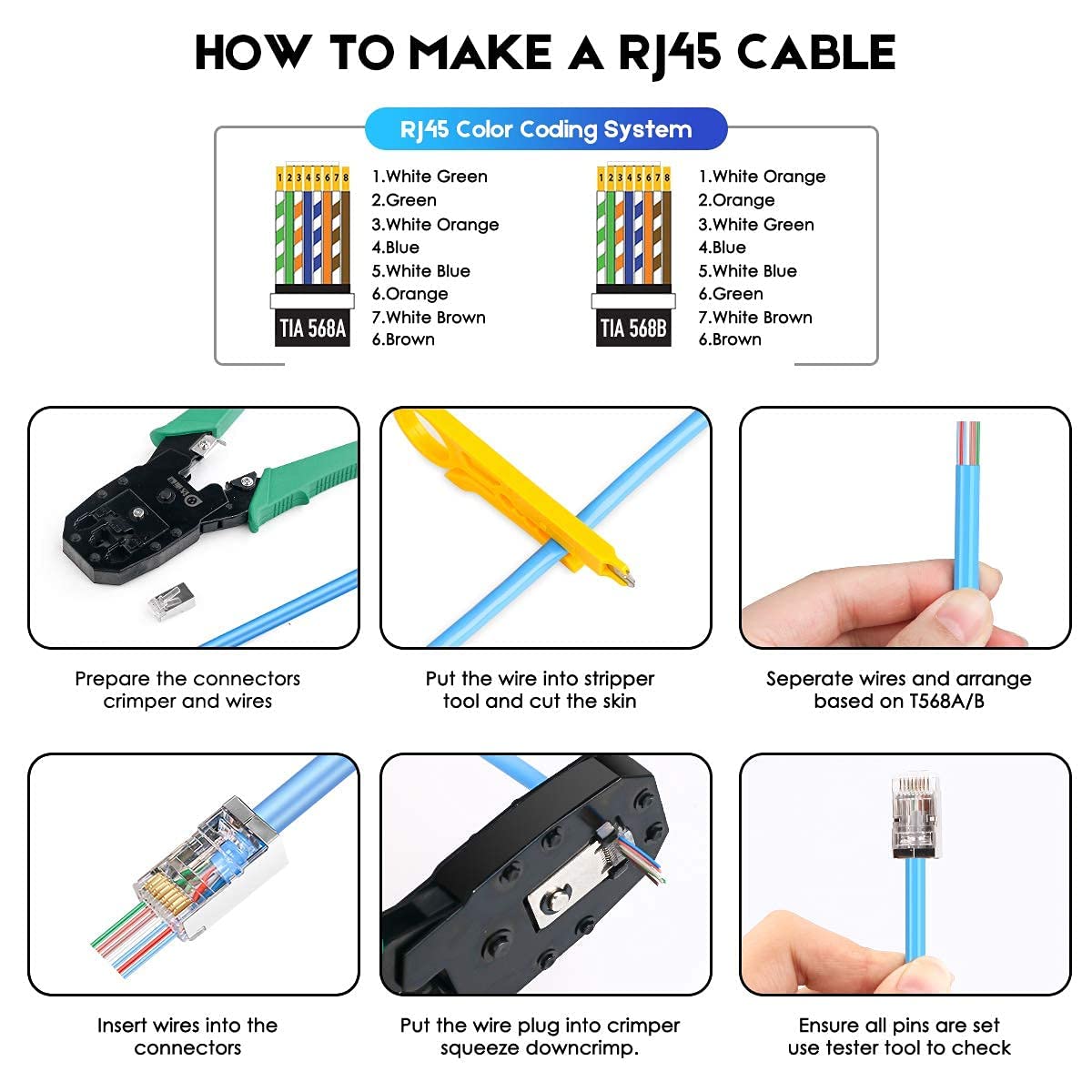 HOW TO MAKE A RJ45 CABLE

RJ45 Color Coding System

1 2 3 4 5 6 7 8

TIA 568A

1.White Green
2.Green
3.White Orange
4.Blue
5.White Blue
6.Orange
7.White Brown
6.Brown

1 2 3 4 5 6 7 8

TIA 568B

1.White Orange
2.Orange
3.White Green
4.Blue
5.White Blue
6.Green
7.White Brown
6.Brown

Prepare the connectors crimper and wires

Put the wire into stripper tool and cut the skin

Seperate wires and arrange based on T568A/B

Insert wires into the connectors

Put the wire plug into crimper squeeze downcrimp.

Ensure all pins are set use tester tool to check