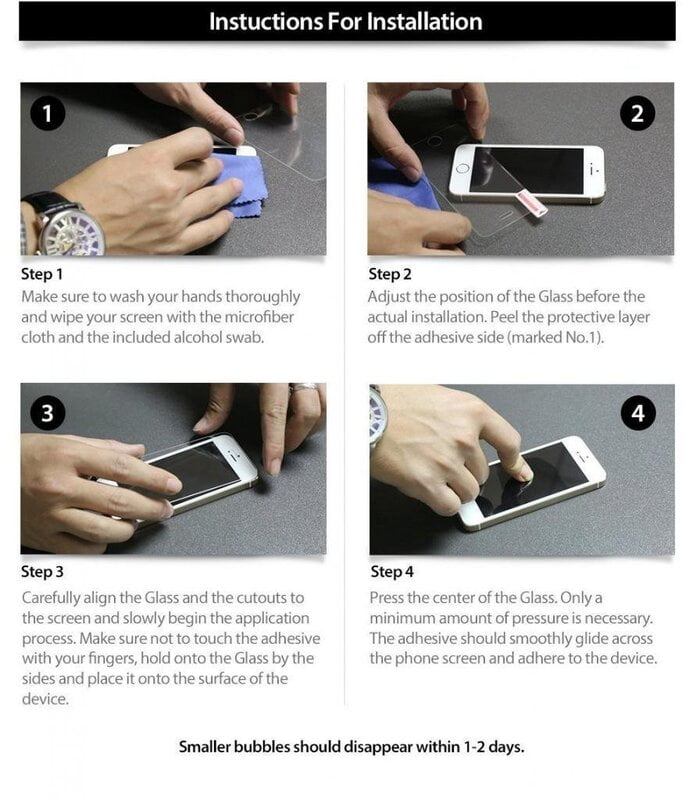 Instuctions For Installation

1

Step 1
Make sure to wash your hands thoroughly and wipe your screen with the microfiber cloth and the included alcohol swab.

2

Step 2
Adjust the position of the Glass before the actual installation. Peel the protective layer off the adhesive side (marked No.1).

3

Step 3
Carefully align the Glass and the cutouts to the screen and slowly begin the application process. Make sure not to touch the adhesive with your fingers, hold onto the Glass by the sides and place it onto the surface of the device.

4

Step 4
Press the center of the Glass. Only a minimum amount of pressure is necessary. The adhesive should smoothly glide across the phone screen and adhere to the device.

Smaller bubbles should disappear within 1-2 days.